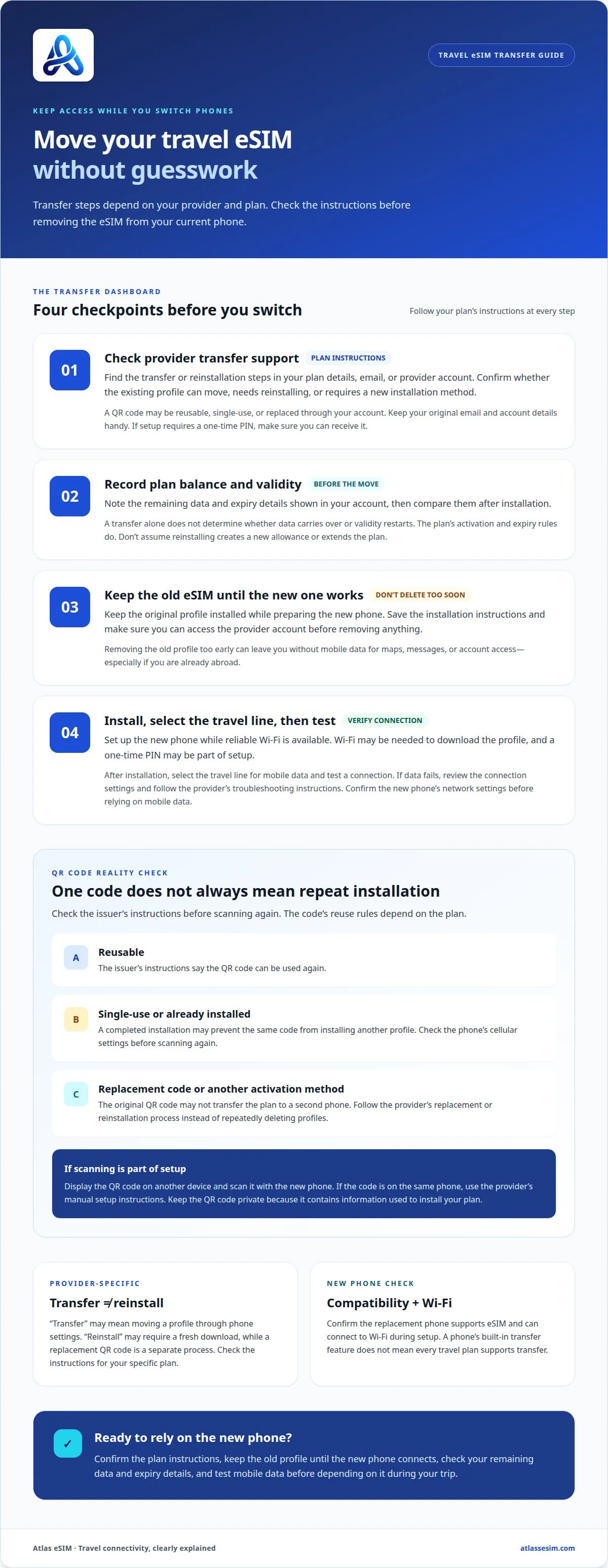 TRAVEL eSIM TRANSFER GUIDE

KEEP ACCESS WHILE YOU SWITCH PHONES

Move your travel eSIM
without guesswork

Transfer steps depend on your provider and plan. Check the instructions before removing the eSIM from your current phone.

THE TRANSFER DASHBOARD

Four checkpoints before you switch

Follow your plan's instructions at every step

01

Check provider transfer support

PLAN INSTRUCTIONS

Find the transfer or reinstallation steps in your plan details, email, or provider account. Confirm whether the existing profile can move, needs reinstalling, or requires a new installation method.

A QR code may be reusable, single-use, or replaced through your account. Keep your original email and account details handy. If setup requires a one-time PIN, make sure you can receive it.

02

Record plan balance and validity

BEFORE THE MOVE

Note the remaining data and expiry details shown in your account, then compare them after installation.

A transfer alone does not determine whether data carries over or validity restarts. The plan's activation and expiry rules do. Don't assume reinstalling creates a new allowance or extends the plan.

03

Keep the old eSIM until the new one works

DON'T DELETE TOO SOON

Keep the original profile installed while preparing the new phone. Save the installation instructions and make sure you can access the provider account before removing anything.

Removing the old profile too early can leave you without mobile data for maps, messages, or account access—especially if you are already abroad.

04

Install, select the travel line, then test

VERIFY CONNECTION

Set up the new phone while reliable Wi-Fi is available. Wi-Fi may be needed to download the profile, and a one-time PIN may be part of setup.

After installation, select the travel line for mobile data and test a connection. If data fails, review the connection settings and follow the provider's troubleshooting instructions. Confirm the new phone's network settings before relying on mobile data.

QR CODE REALITY CHECK

One code does not always mean repeat installation

Check the issuer's instructions before scanning again. The code's reuse rules depend on the plan.

A

Reusable

The issuer's instructions say the QR code can be used again.

B

Single-use or already installed

A completed installation may prevent the same code from installing another profile. Check the phone's cellular settings before scanning again.

C

Replacement code or another activation method

The original QR code may not transfer the plan to a second phone. Follow the provider's replacement or reinstallation process instead of repeatedly deleting profiles.

If scanning is part of setup

Display the QR code on another device and scan it with the new phone. If the code is on the same phone, use the provider's manual setup instructions. Keep the QR code private because it contains information used to install your plan.

PROVIDER-SPECIFIC

Transfer ≠ reinstall

"Transfer" may mean moving a profile through phone settings. "Reinstall" may require a fresh download, while a replacement QR code is a separate process. Check the instructions for your specific plan.

NEW PHONE CHECK

Compatibility + Wi-Fi

Confirm the replacement phone supports eSIM and can connect to Wi-Fi during setup. A phone's built-in transfer feature does not mean every travel plan supports transfer.

✓

Ready to rely on the new phone?

Confirm the plan instructions, keep the old profile until the new phone connects, check your remaining data and expiry details, and test mobile data before depending on it during your trip.

Atlas eSIM · Travel connectivity, clearly explained

atlassesim.com